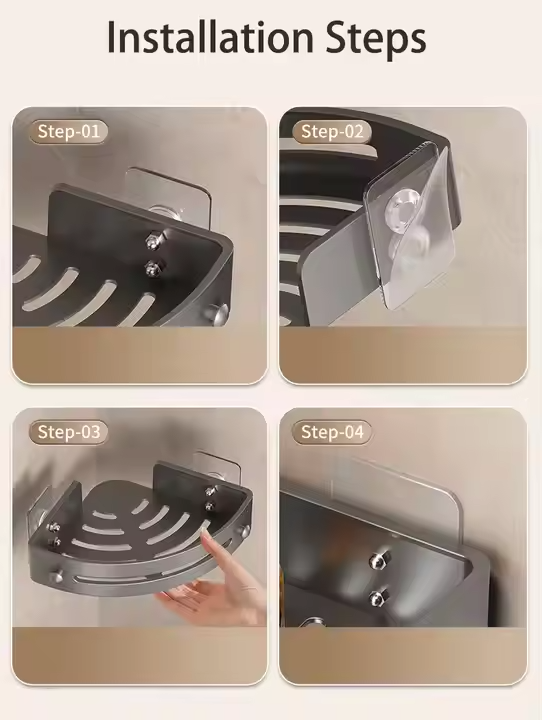 Installation Steps

Step-01

Step-02

Step-03

Step-04