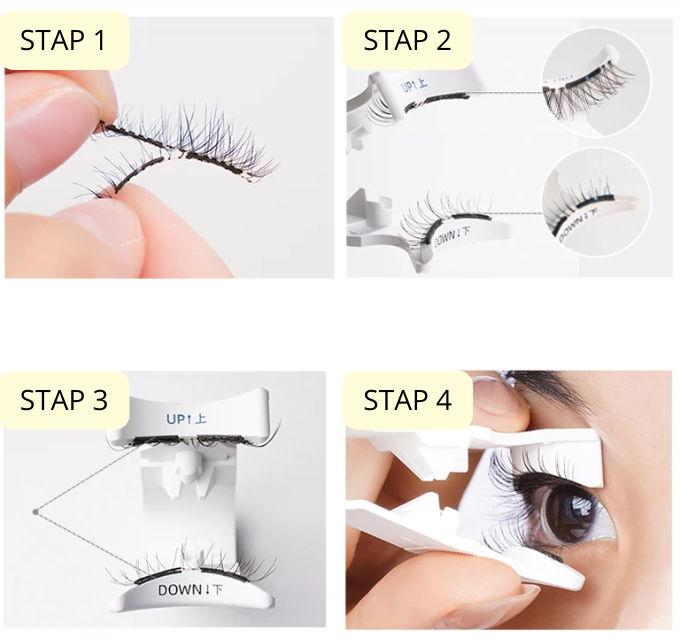 STAP 1

STAP 2

UP↑上

DOWN↓下

DOWN↓下

STAP 3

UP↑上

DOWN↓下

STAP 4